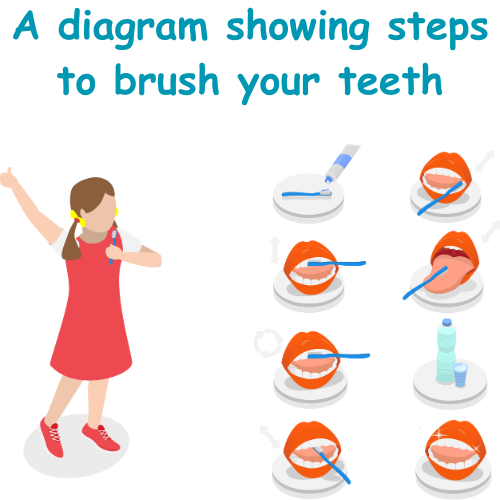 A diagram showing steps to brush your teeth